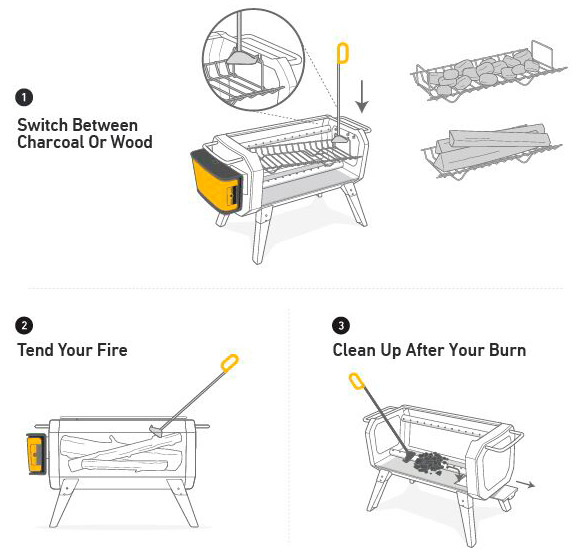 1
Switch Between Charcoal Or Wood

2
Tend Your Fire

3
Clean Up After Your Burn