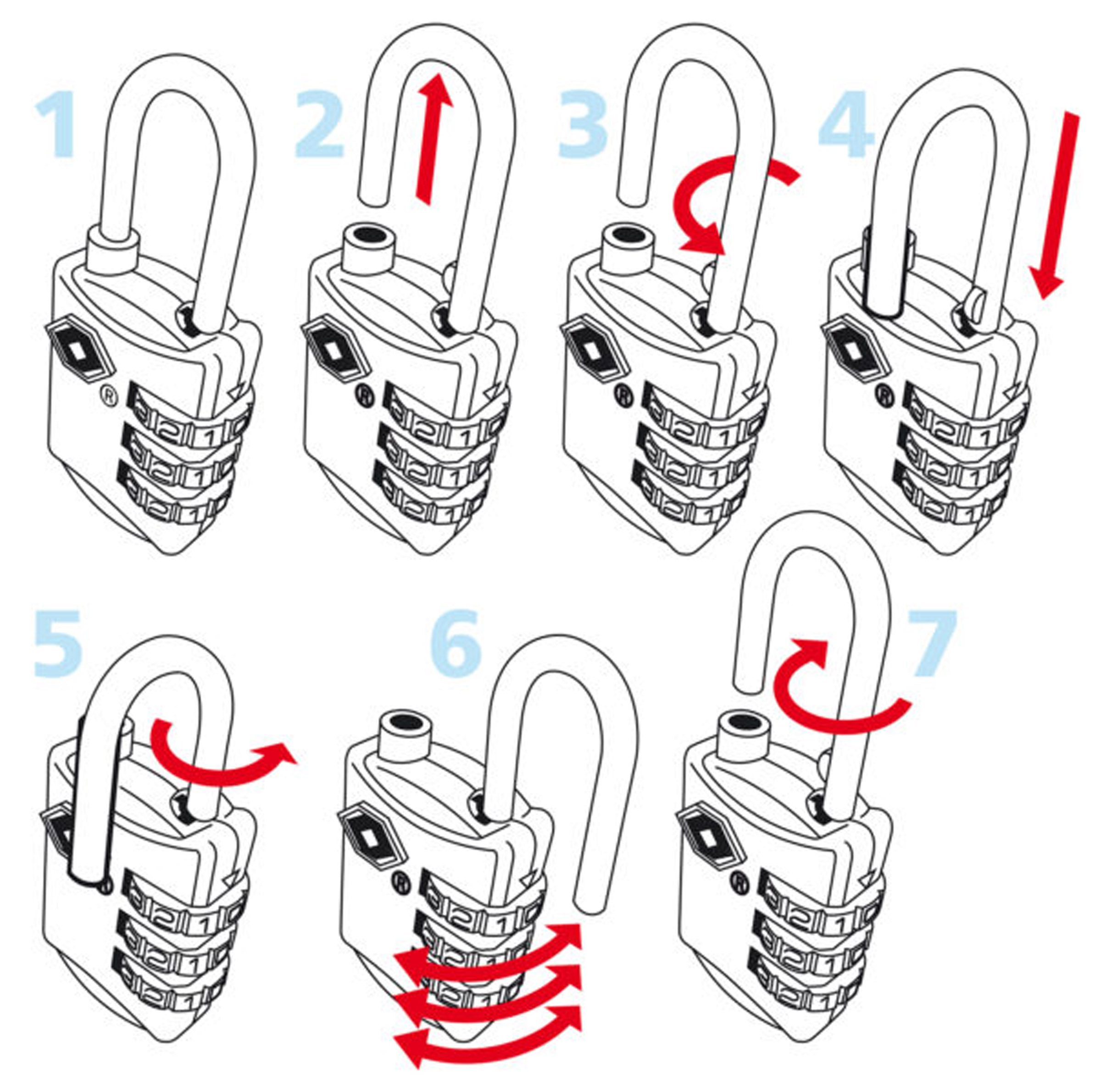 1 2 3 4

5 6 7