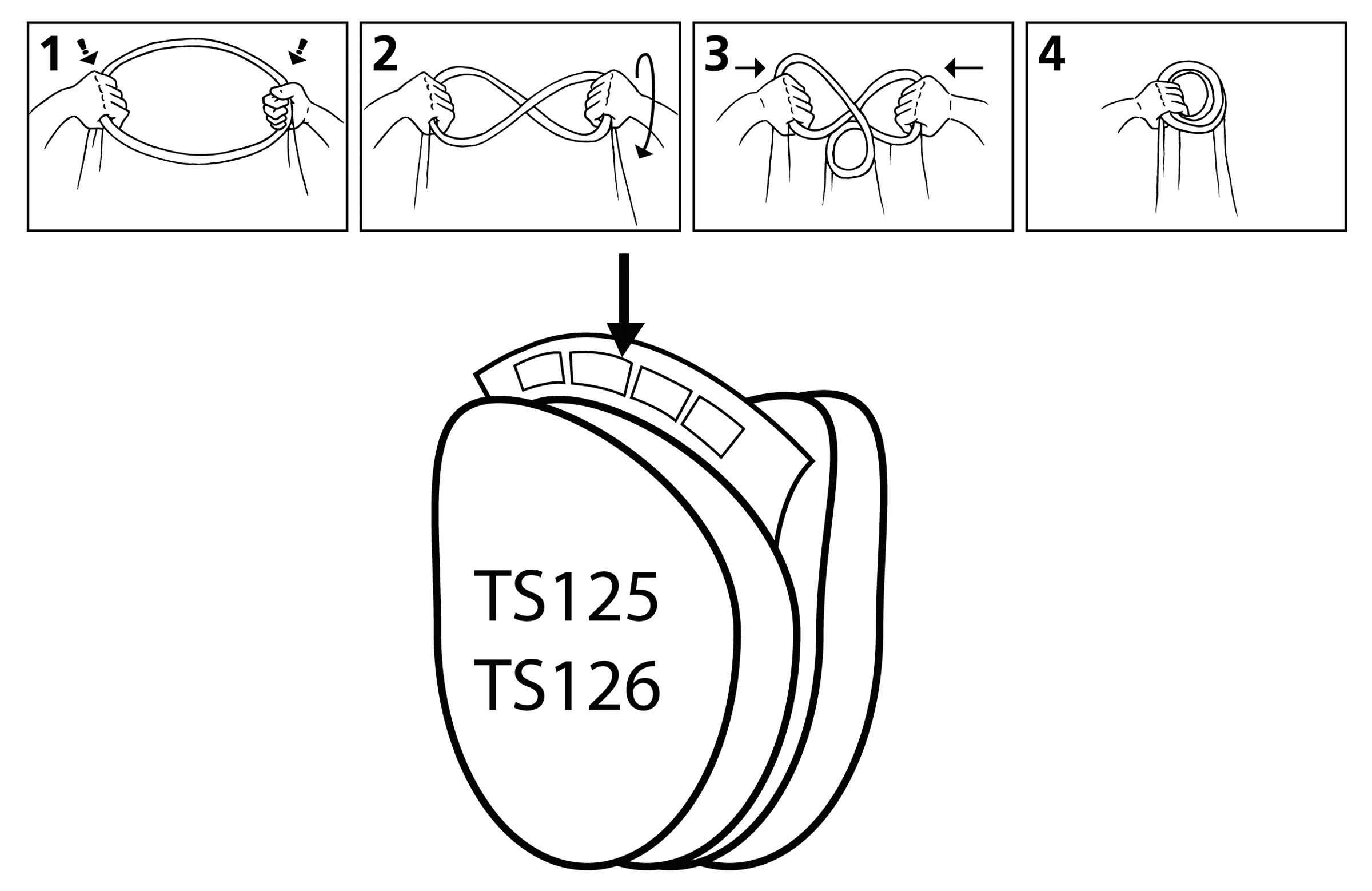 1

2

3

4

TS125
TS126