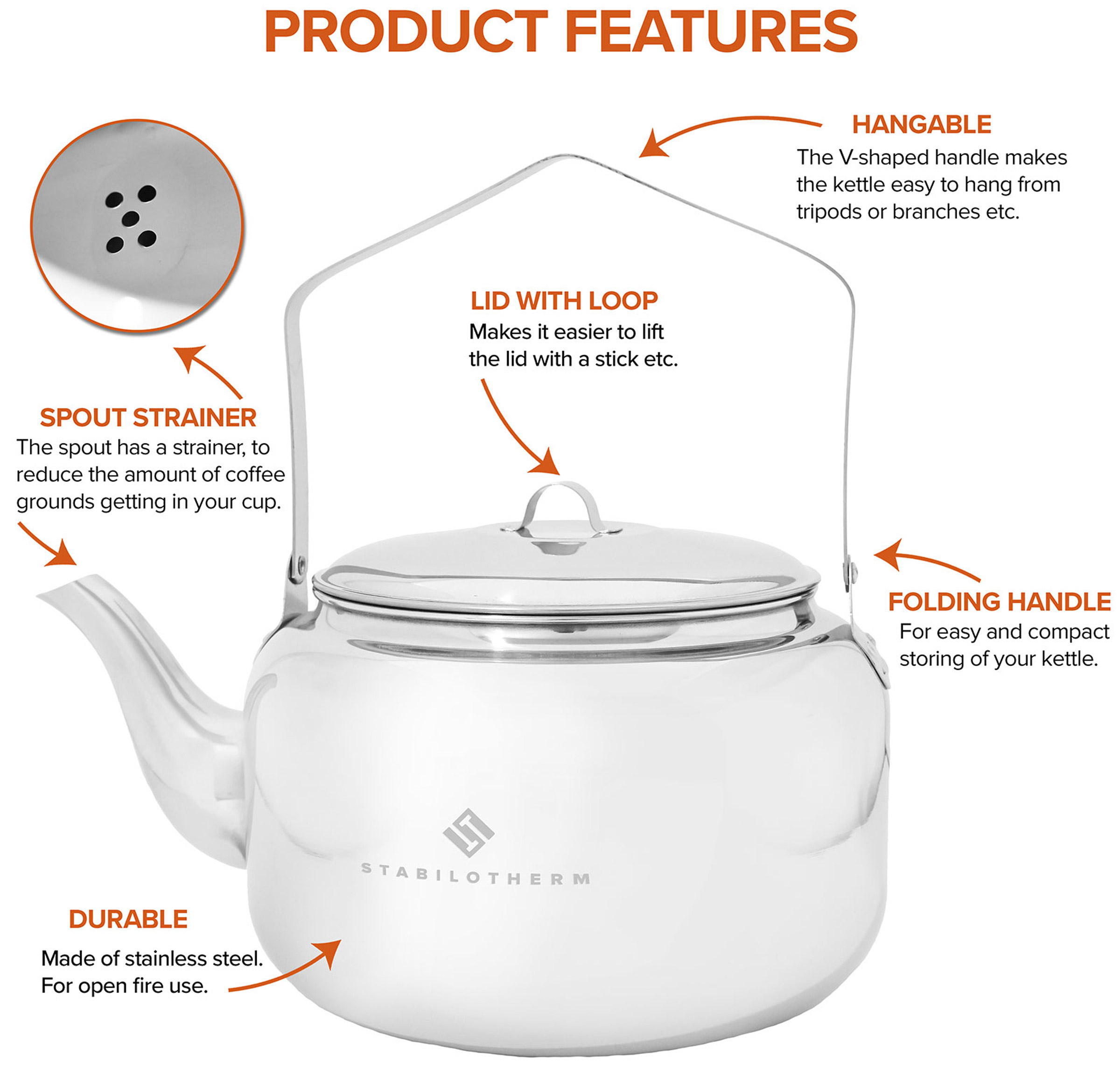 PRODUCT FEATURES

HANGABLE
The V-shaped handle makes the kettle easy to hang from tripods or branches etc.

LID WITH LOOP
Makes it easier to lift the lid with a stick etc.

SPOUT STRAINER
The spout has a strainer, to reduce the amount of coffee grounds getting in your cup.

FOLDING HANDLE
For easy and compact storing of your kettle.

STABILOTHERM

DURABLE
Made of stainless steel.
For open fire use.